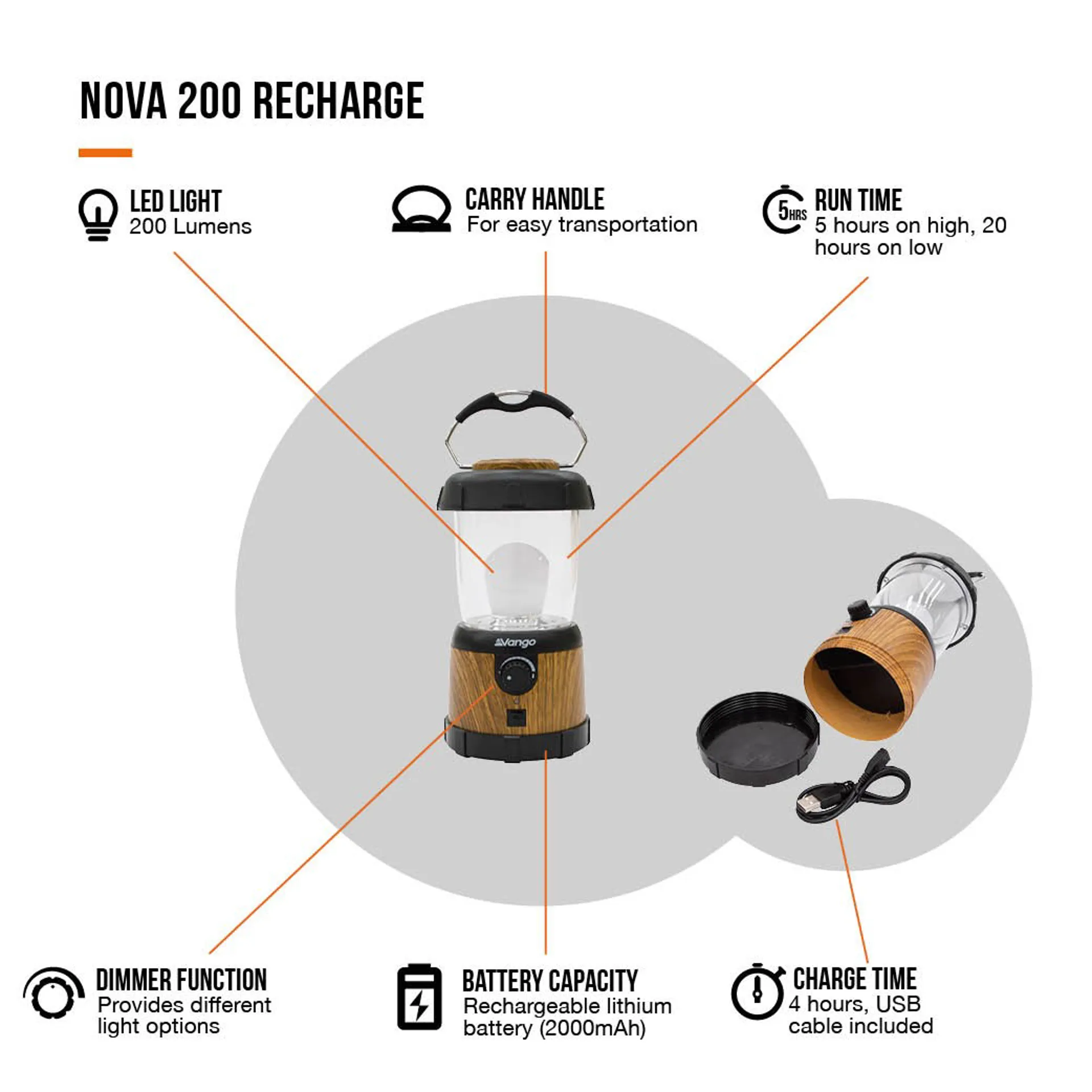 NOVA 200 RECHARGE

LED LIGHT
200 Lumens

CARRY HANDLE
For easy transportation

5HRS

RUN TIME
5 hours on high, 20 hours on low

Vango

DIMMER FUNCTION
Provides different light options

BATTERY CAPACITY
Rechargeable lithium battery (2000mAh)

CHARGE TIME
4 hours, USB cable included